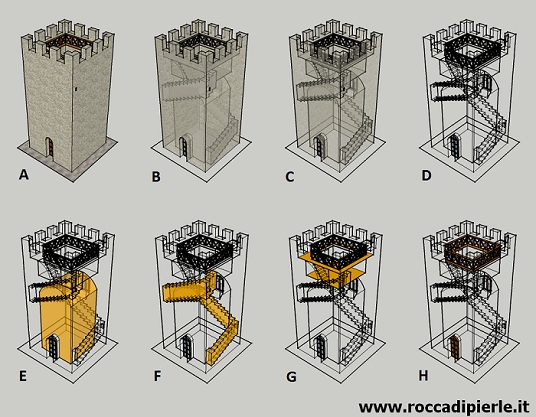 A
B
C
D
E
F
G
H
www.roccadipierle.it