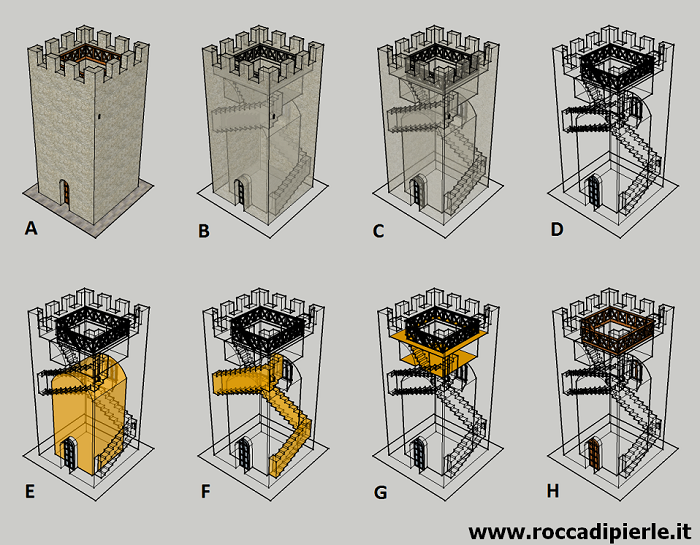 A
B
C
D
E
F
G
H
www.roccadipierle.it